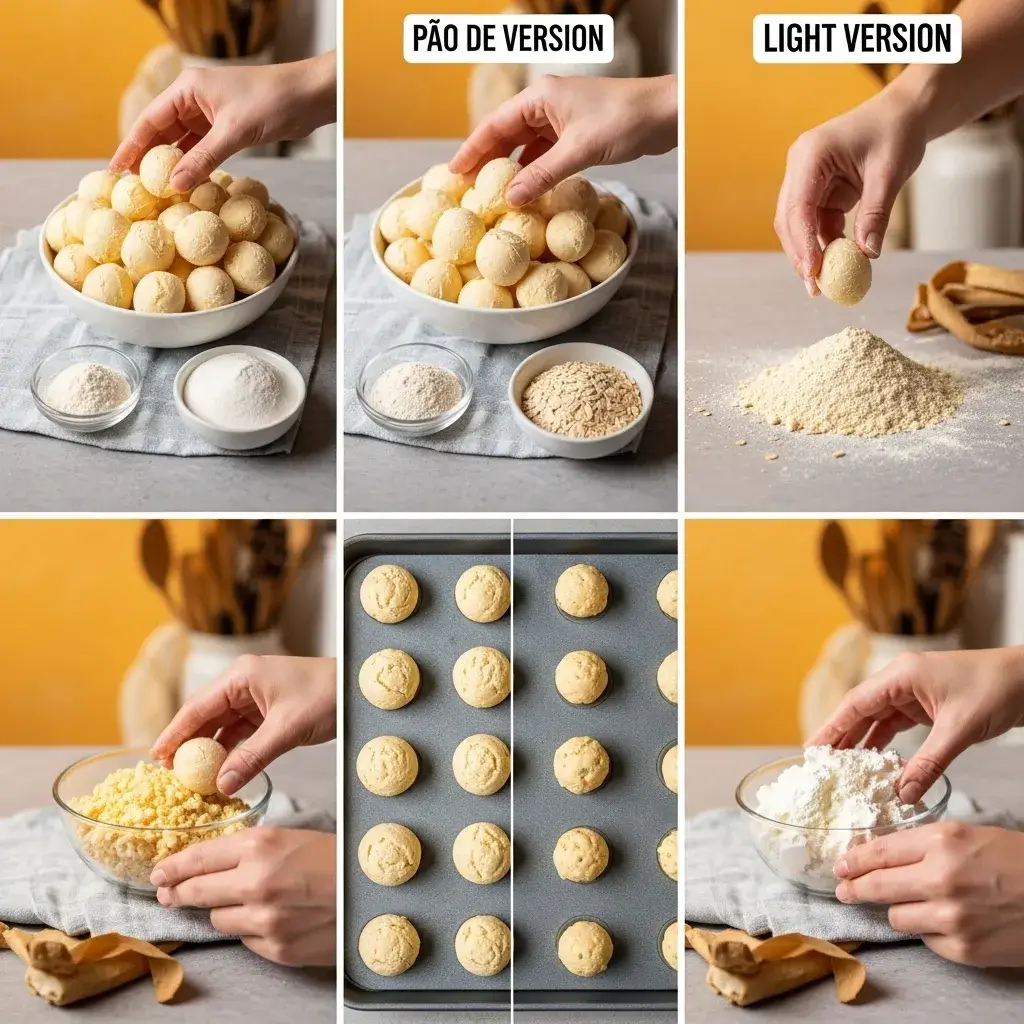 PÃO DE VERSION

LIGHT VERSION