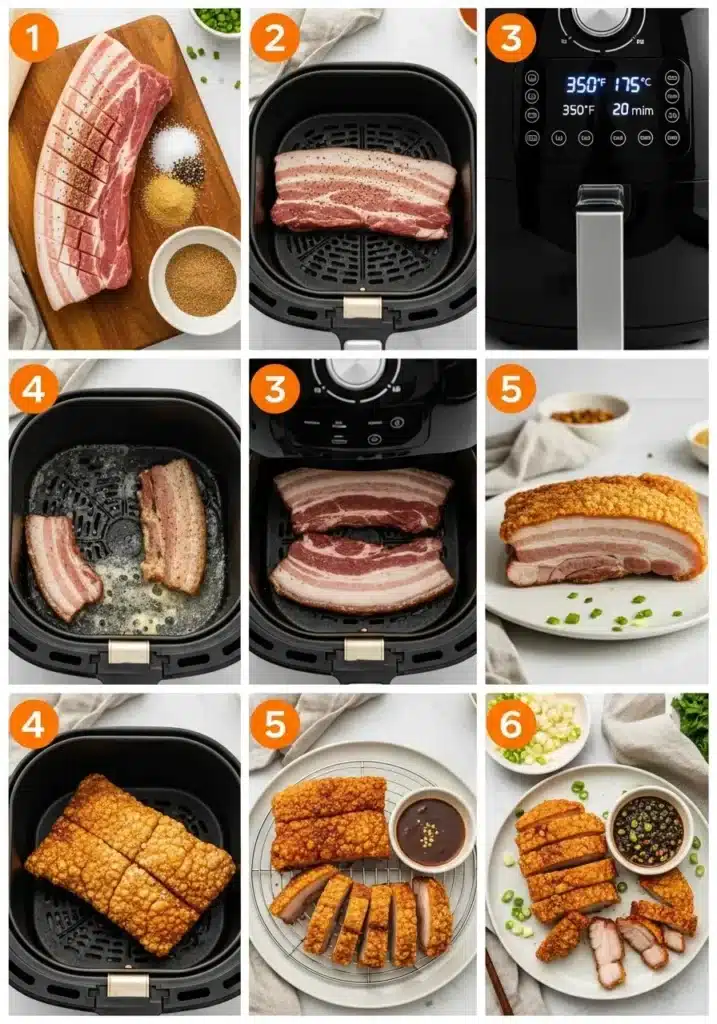 1

2

3

350°F 175°C
350°F 20 min

4

3

5

4

5

6